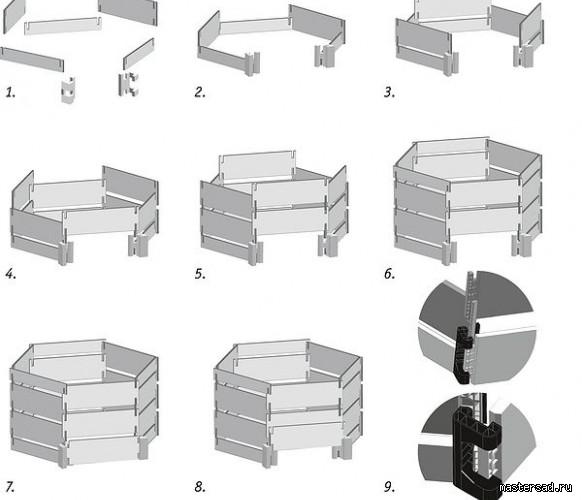 1.

2.

3.

4.

5.

6.

7.

8.

9.

mastersad.ru